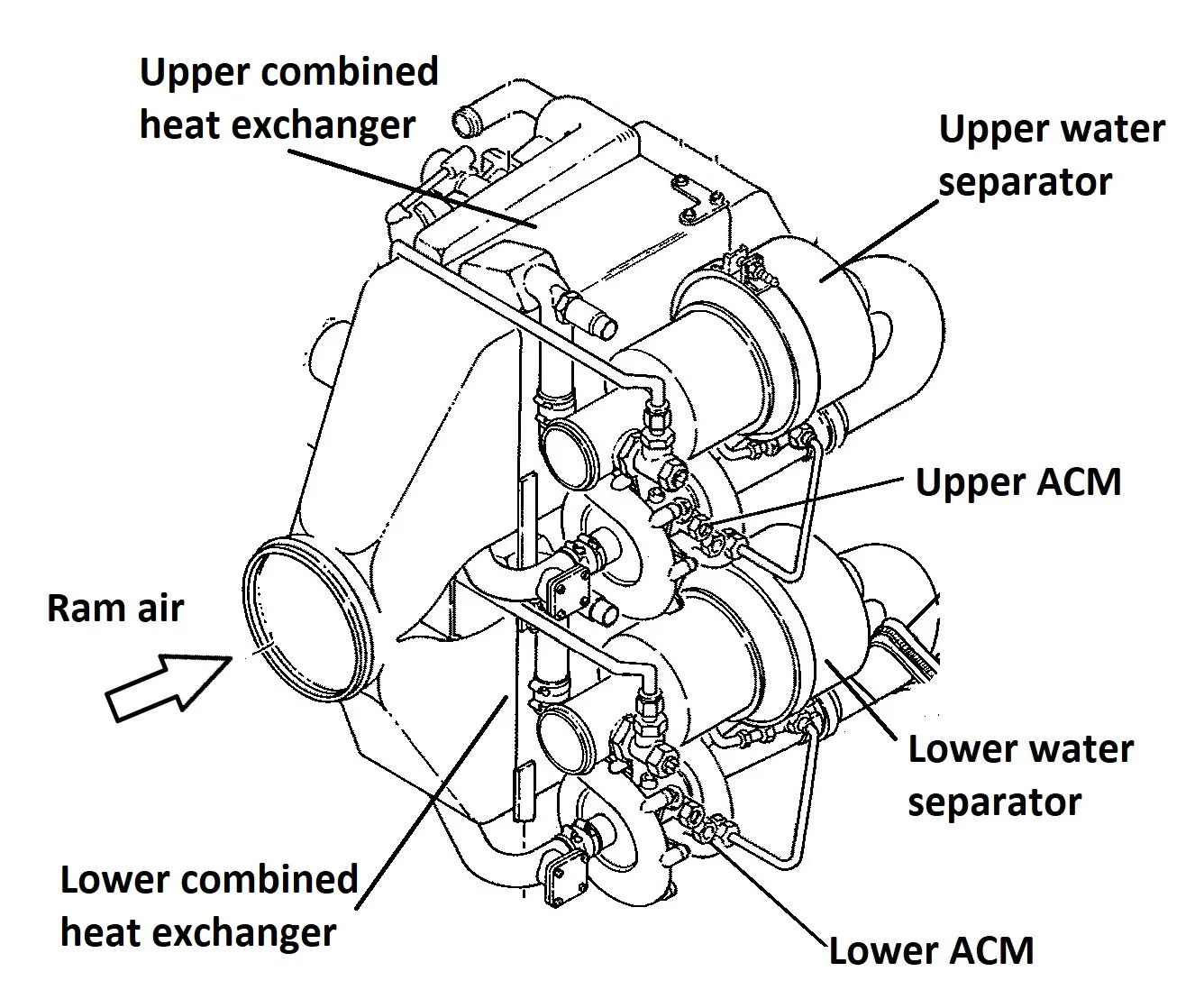 Upper combined heat exchanger

Upper water separator

Upper ACM

Ram air

Lower water separator

Lower combined heat exchanger

Lower ACM